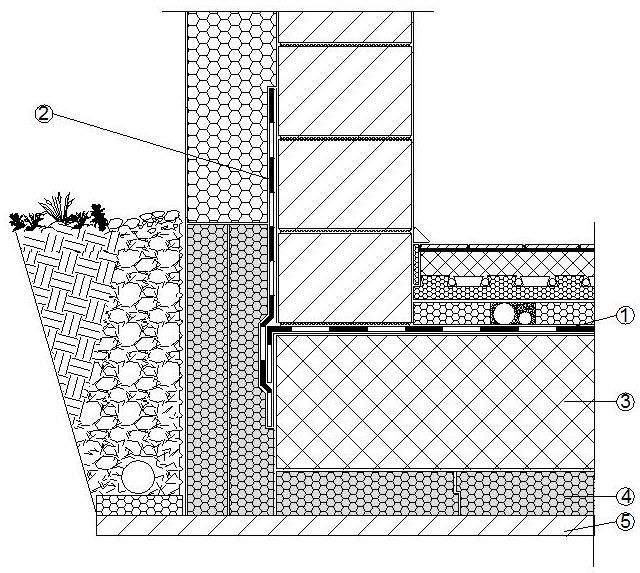 2
1
3
4
5